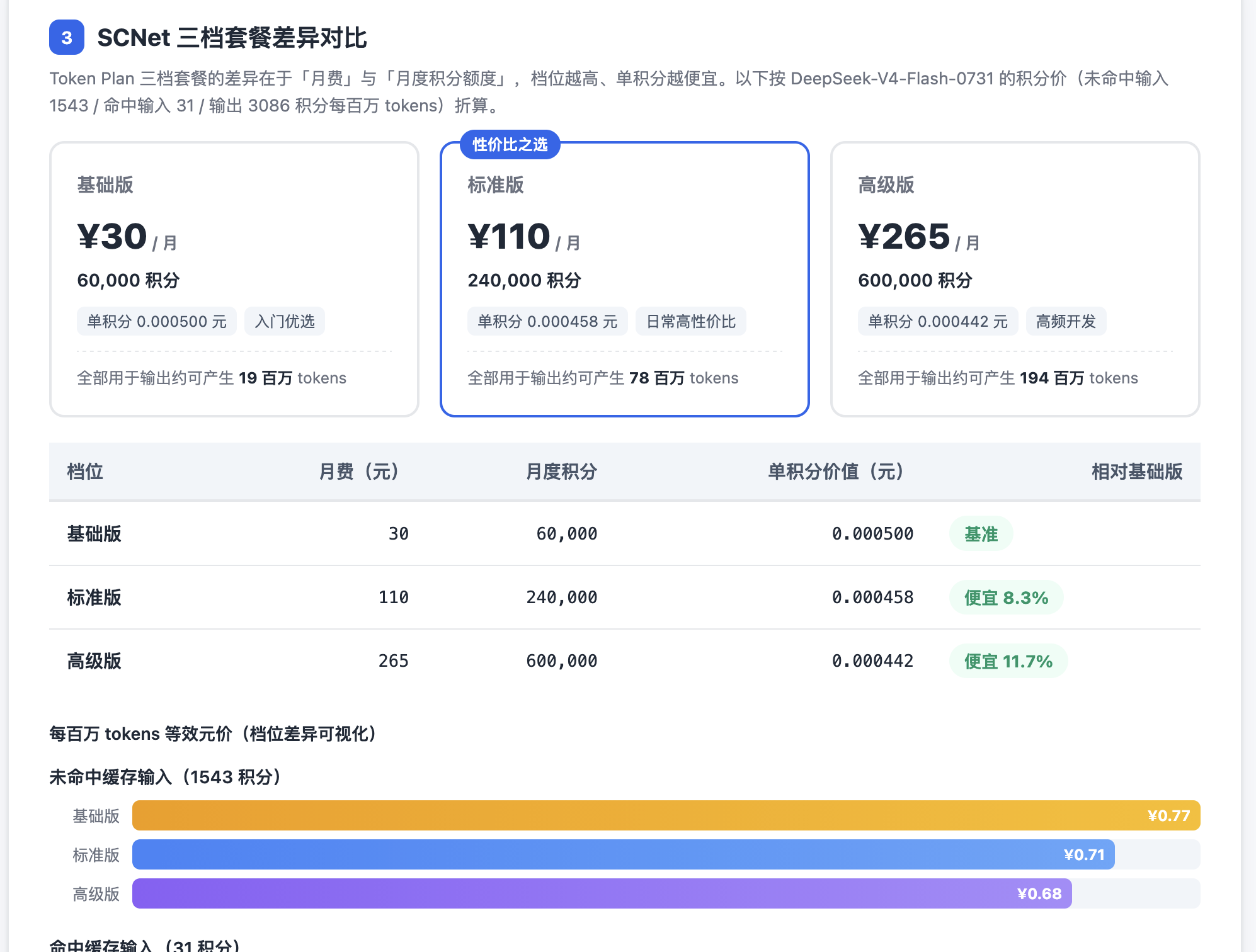 3 SCNet 三档套餐差异对比

Token Plan 三档套餐的差异在于「月费」与「月度积分额度」，档位越高、单积分越便宜。以下按 DeepSeek-V4-Flash-0731 的积分价（未命中输入 1543 / 命中输入 31 / 输出 3086 积分每百万 tokens）折算。

基础版
¥30 / 月
60,000 积分
单积分 0.000500 元 入门优选
全部用于输出约可产生 19 百万 tokens

性价比之选
标准版
¥110 / 月
240,000 积分
单积分 0.000458 元 日常高性价比
全部用于输出约可产生 78 百万 tokens

高级版
¥265 / 月
600,000 积分
单积分 0.000442 元 高频开发
全部用于输出约可产生 194 百万 tokens

| 档位 | 月费（元） | 月度积分 | 单积分价值（元） | 相对基础版 |
|---|---|---|---|---|
| 基础版 | 30 | 60,000 | 0.000500 | 基准 |
| 标准版 | 110 | 240,000 | 0.000458 | 便宜 8.3% |
| 高级版 | 265 | 600,000 | 0.000442 | 便宜 11.7% |

每百万 tokens 等效元价（档位差异可视化）

未命中缓存输入（1543 积分）
基础版 ¥0.77
标准版 ¥0.71
高级版 ¥0.68

命中缓存输入（31 积分）