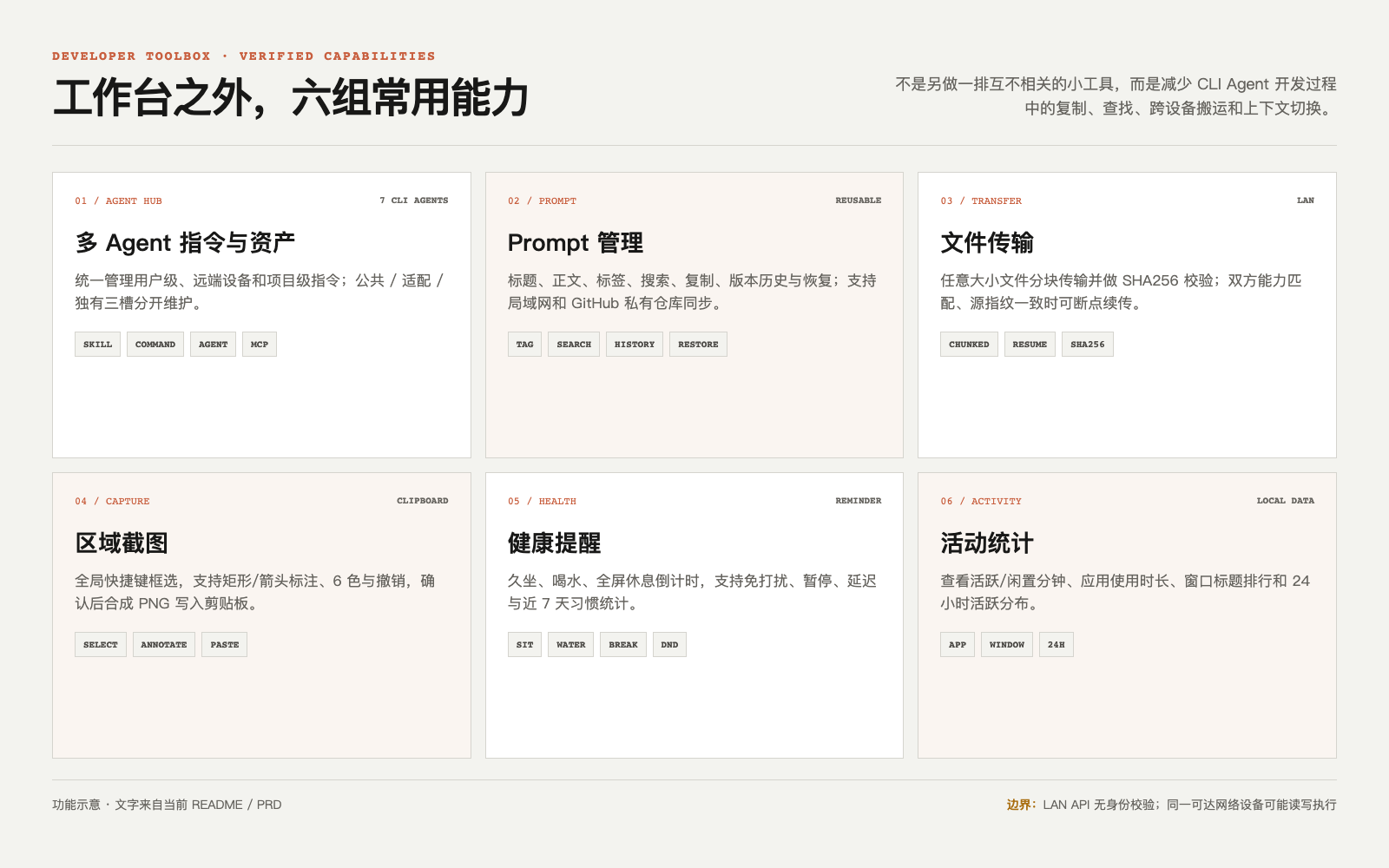 DEVELOPER TOOLBOX · VERIFIED CAPABILITIES

工作台之外，六组常用能力

不是另做一排互不相关的小工具，而是减少 CLI Agent 开发过程中的复制、查找、跨设备搬运和上下文切换。

01 / AGENT HUB
7 CLI AGENTS

多 Agent 指令与资产

统一管理用户级、远端设备和项目级指令；公共 / 适配 / 独有三槽分开维护。

SKILL COMMAND AGENT MCP

02 / PROMPT
REUSABLE

Prompt 管理

标题、正文、标签、搜索、复制、版本历史与恢复；支持局域网和 GitHub 私有仓库同步。

TAG SEARCH HISTORY RESTORE

03 / TRANSFER
LAN

文件传输

任意大小文件分块传输并做 SHA256 校验；双方能力匹配、源指纹一致时可断点续传。

CHUNKED RESUME SHA256

04 / CAPTURE
CLIPBOARD

区域截图

全局快捷键框选，支持矩形/箭头标注、6 色与撤销，确认后合成 PNG 写入剪贴板。

SELECT ANNOTATE PASTE

05 / HEALTH
REMINDER

健康提醒

久坐、喝水、全屏休息倒计时，支持免打扰、暂停、延迟与近 7 天习惯统计。

SIT WATER BREAK DND

06 / ACTIVITY
LOCAL DATA

活动统计

查看活跃/闲置分钟、应用使用时长、窗口标题排行和 24 小时活跃分布。

APP WINDOW 24H

功能示意 · 文字来自当前 README / PRD

边界：LAN API 无身份校验；同一可达网络设备可能读写执行