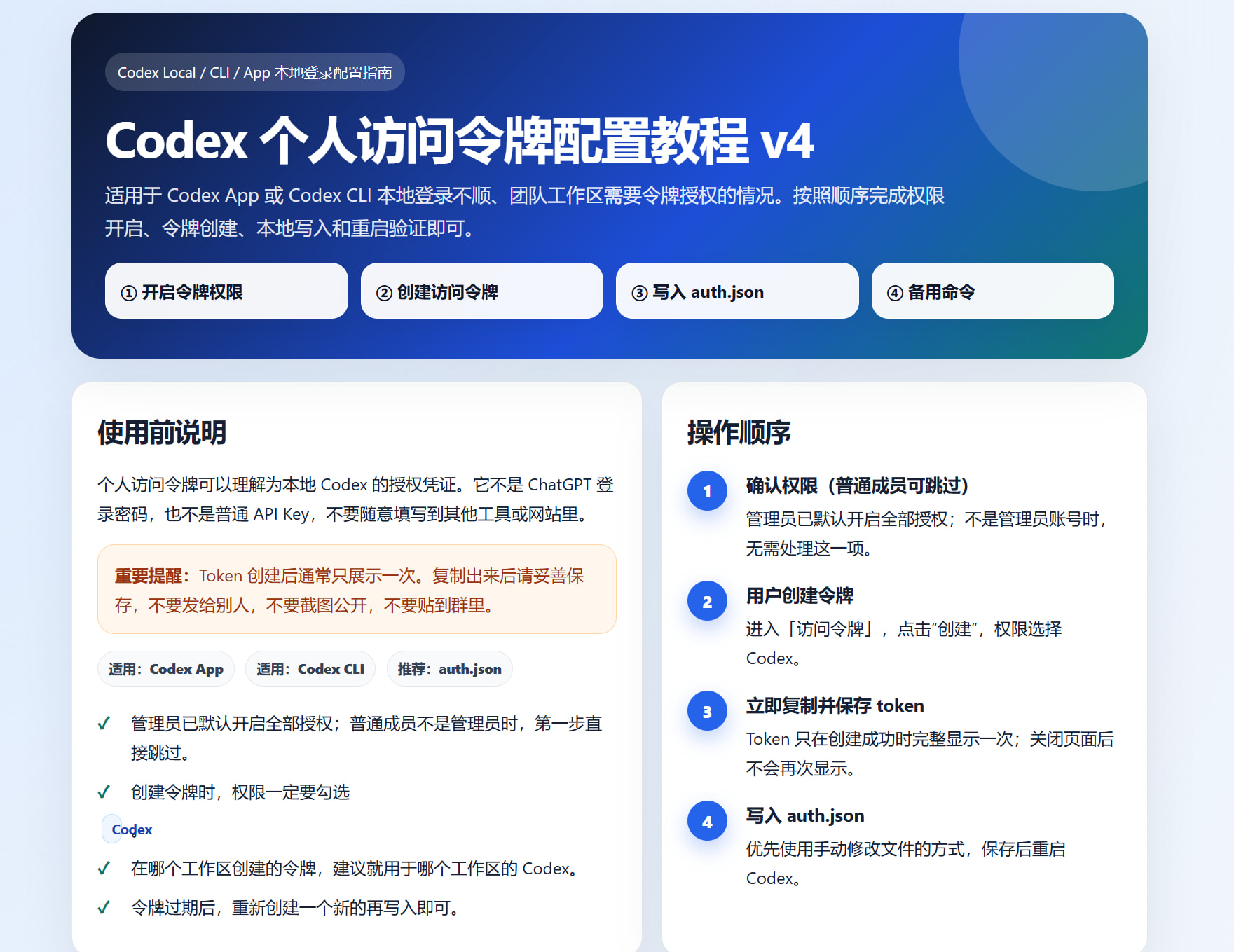 Codex Local / CLI / App 本地登录配置指南

Codex 个人访问令牌配置教程 v4

适用于 Codex App 或 Codex CLI 本地登录不顺、团队工作区需要令牌授权的情况。按照顺序完成权限开启、令牌创建、本地写入和重启验证即可。

① 开启令牌权限

② 创建访问令牌

③ 写入 auth.json

④ 备用命令

使用前说明

个人访问令牌可以理解为本地 Codex 的授权凭证。它不是 ChatGPT 登录密码，也不是普通 API Key，不要随意填写到其他工具或网站里。

重要提醒：Token 创建后通常只展示一次。复制出来后请妥善保存，不要发给别人，不要截图公开，不要贴到群里。

适用：Codex App

适用：Codex CLI

推荐：auth.json

✓ 管理员已默认开启全部授权；普通成员不是管理员时，第一步直接跳过。

✓ 创建令牌时，权限一定要勾选

Codex

✓ 在哪个工作区创建的令牌，建议就用于哪个工作区的 Codex。

✓ 令牌过期后，重新创建一个新的再写入即可。

操作顺序

1
确认权限（普通成员可跳过）
管理员已默认开启全部授权；不是管理员账号时，无需处理这一项。

2
用户创建令牌
进入「访问令牌」，点击“创建”，权限选择 Codex。

3
立即复制并保存 token
Token 只在创建成功时完整显示一次；关闭页面后不会再次显示。

4
写入 auth.json
优先使用手动修改文件的方式，保存后重启 Codex。