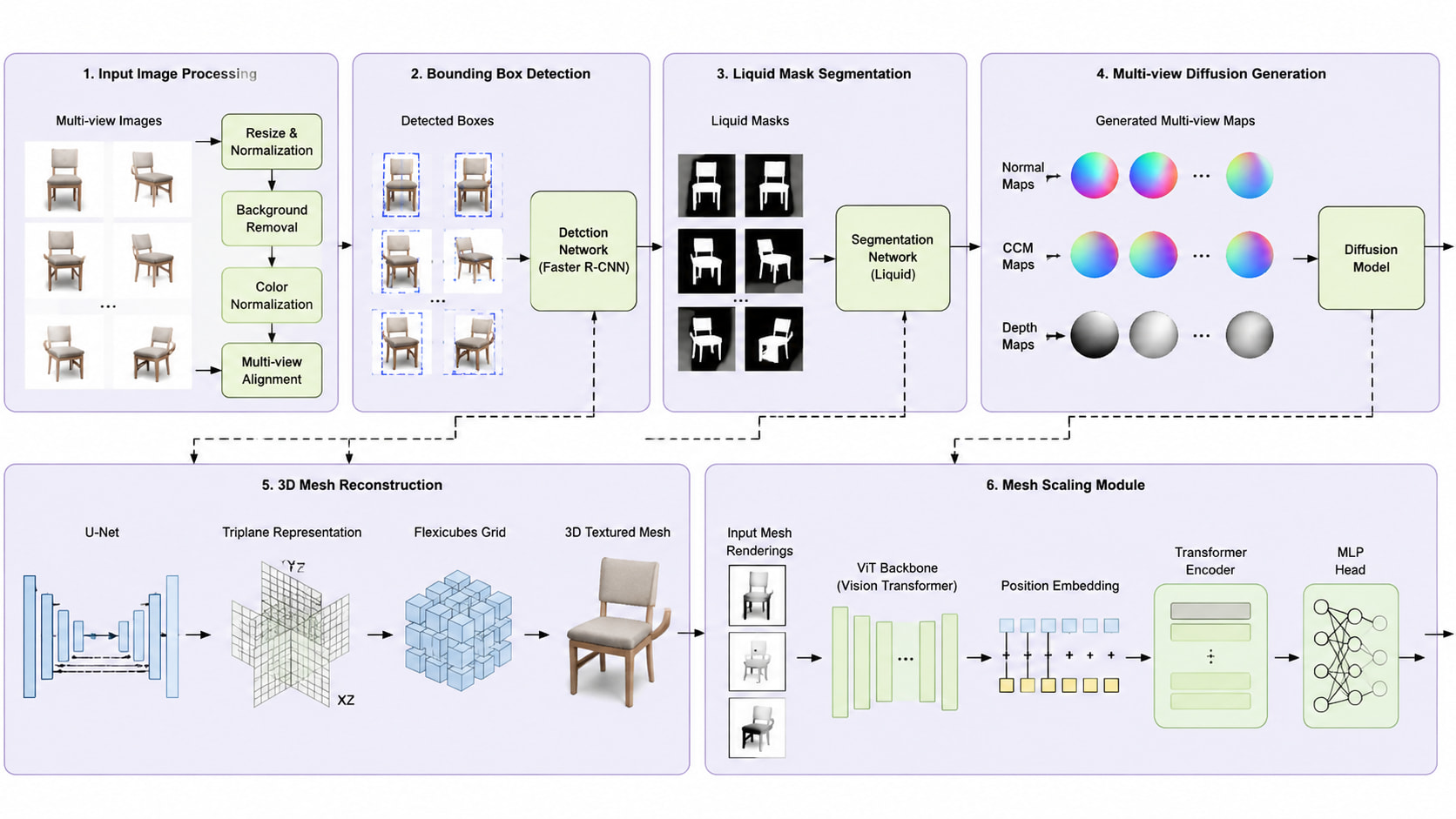 1. Input Image Processing

Multi-view Images

...

Resize & Normalization

Background Removal

Color Normalization

Multi-view Alignment

2. Bounding Box Detection

Detected Boxes

...

Detction Network (Faster R-CNN)

3. Liquid Mask Segmentation

Liquid Masks

...

Segmentation Network (Liquid)

4. Multi-view Diffusion Generation

Generated Multi-view Maps

Normal Maps

...

CCM Maps

...

Depth Maps

...

Diffusion Model

5. 3D Mesh Reconstruction

U-Net

Triplane Representation

YZ

XZ

Flexicubes Grid

3D Textured Mesh

6. Mesh Scaling Module

Input Mesh Renderings

ViT Backbone (Vision Transformer)

...

Position Embedding

Transformer Encoder

MLP Head