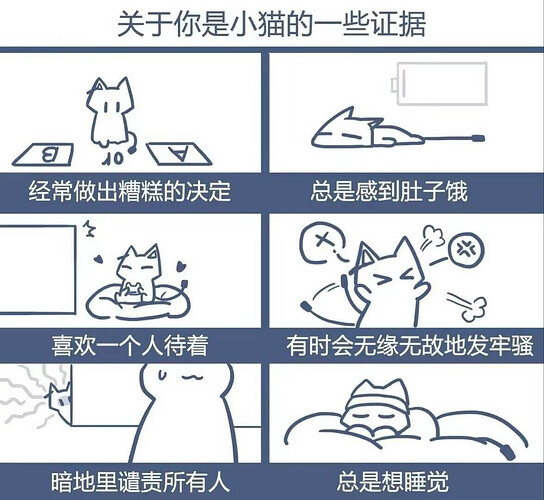 关于你是小猫的一些证据

B

10

A

经常做出糟糕的决定

总是感到肚子饿

喜欢一个人待着

有时会无缘无故地发牢骚

暗地里谴责所有人

总是想睡觉