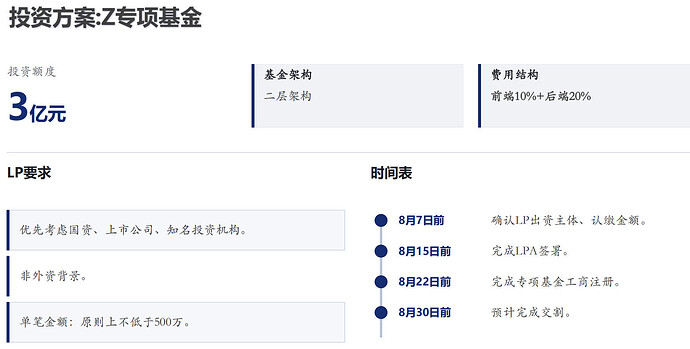 投资方案:Z专项基金

投资额度
3亿元

基金架构
二层架构

费用结构
前端10%+后端20%

LP要求

优先考虑国资、上市公司、知名投资机构。

非外资背景。

单笔金额：原则上不低于500万。

时间表

8月7日前 确认LP出资主体、认缴金额。

8月15日前 完成LPA签署。

8月22日前 完成专项基金工商注册。

8月30日前 预计完成交割。